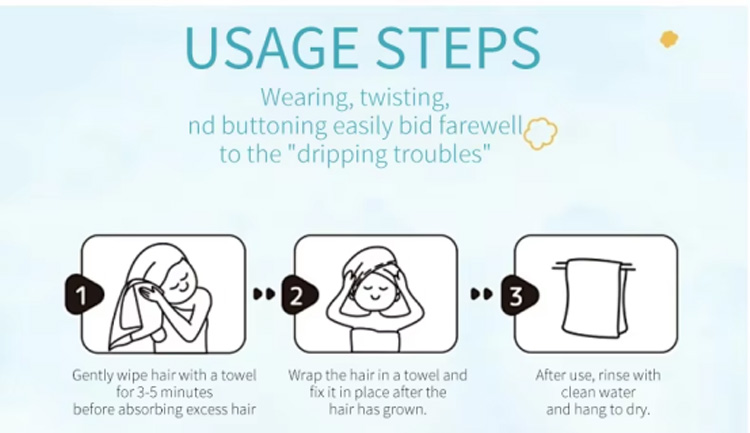 USAGE STEPS

Wearing, twisting, nd buttoning easily bid farewell to the "dripping troubles"

1

Gently wipe hair with a towel for 3-5 minutes before absorbing excess hair

2

Wrap the hair in a towel and fix it in place after the hair has grown.

3

After use, rinse with clean water and hang to dry.